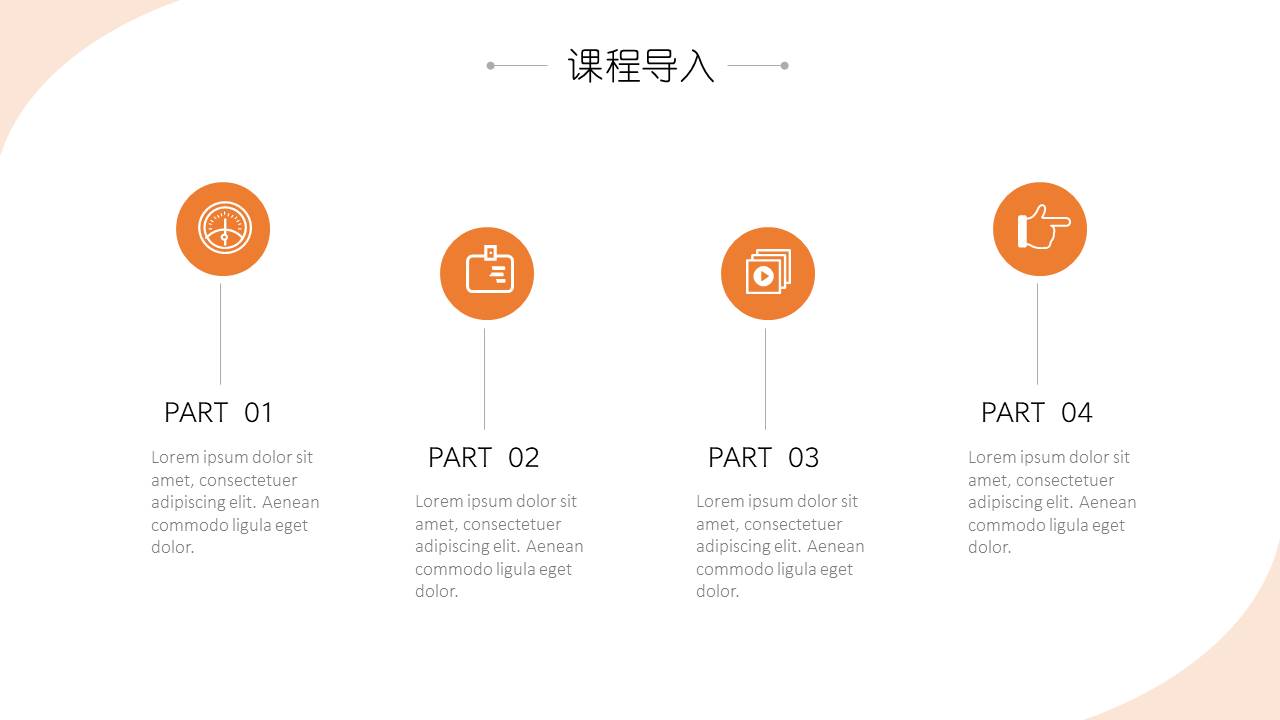 课程导入

PART 01

Lorem ipsum dolor sit amet, consectetuer adipiscing elit. Aenean commodo ligula eget dolor.

PART 02

Lorem ipsum dolor sit amet, consectetuer adipiscing elit. Aenean commodo ligula eget dolor.

PART 03

Lorem ipsum dolor sit amet, consectetuer adipiscing elit. Aenean commodo ligula eget dolor.

PART 04

Lorem ipsum dolor sit amet, consectetuer adipiscing elit. Aenean commodo ligula eget dolor.